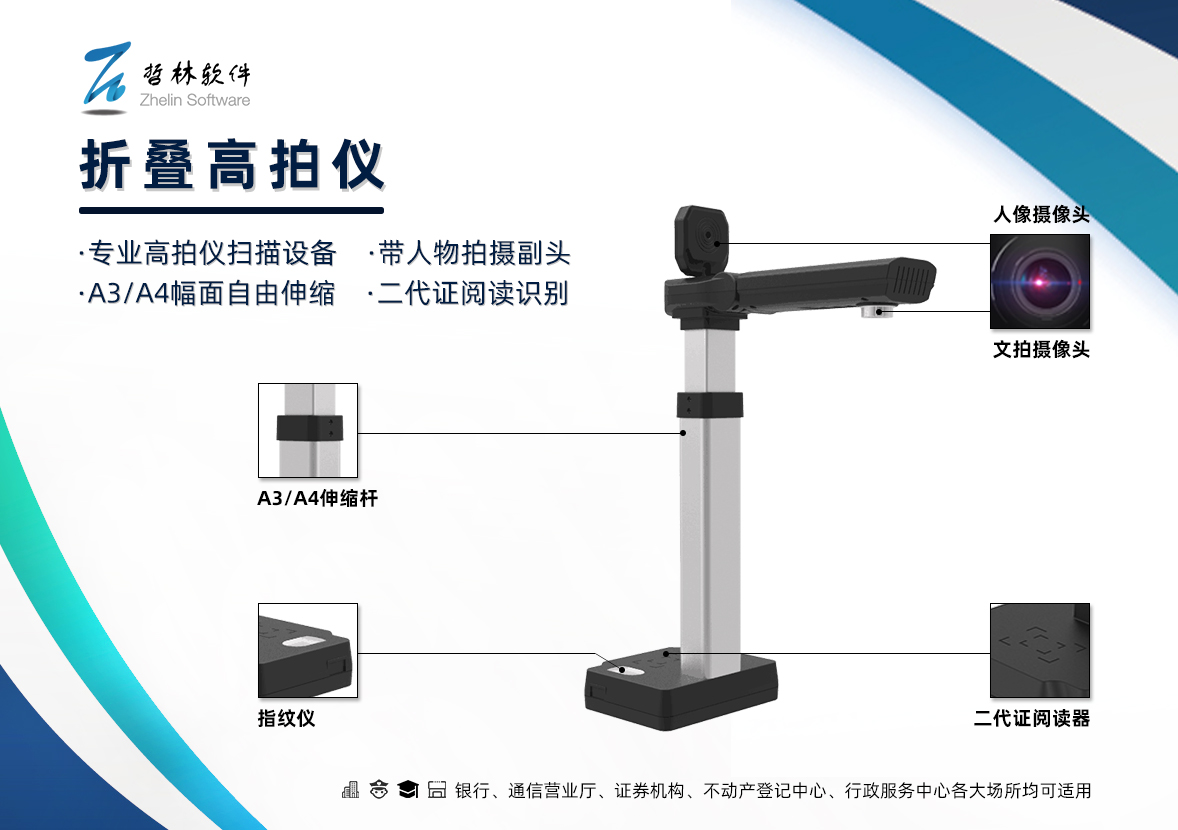 哲林软件
Zhelin Software

折叠高拍仪

·专业高拍仪扫描设备 ·带人物拍摄副头
·A3/A4幅面自由伸缩 ·二代证阅读识别

人像摄像头

文拍摄像头

A3/A4伸缩杆

指纹仪

二代证阅读器

银行、通信营业厅、证券机构、不动产登记中心、行政服务中心各大场所均可适用